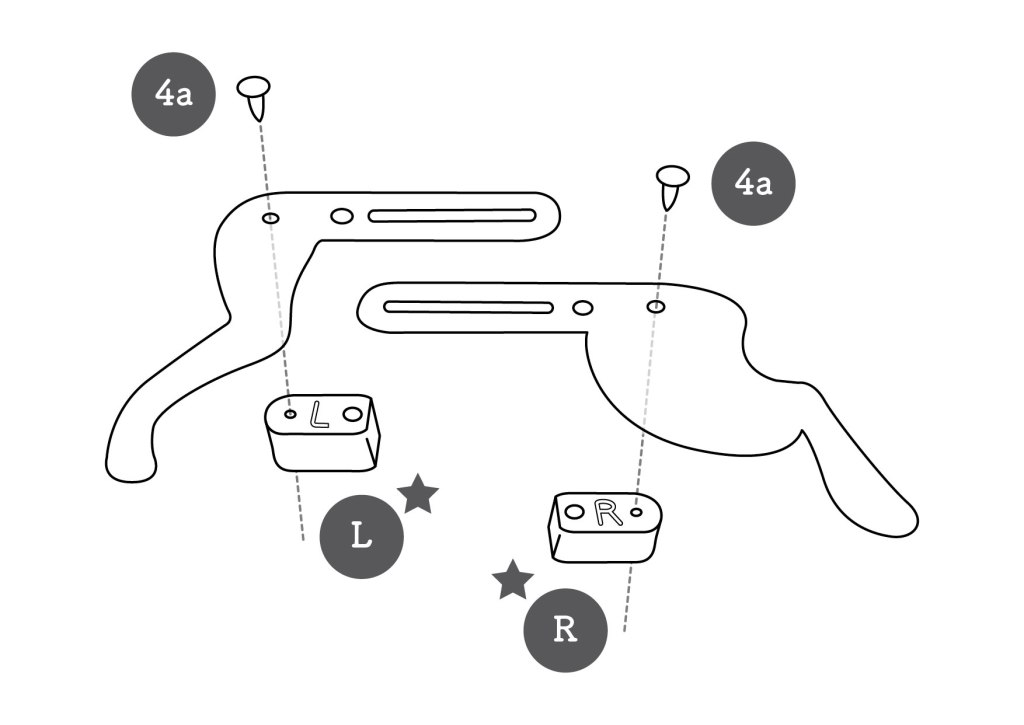 4a

4a

L

L

R

R